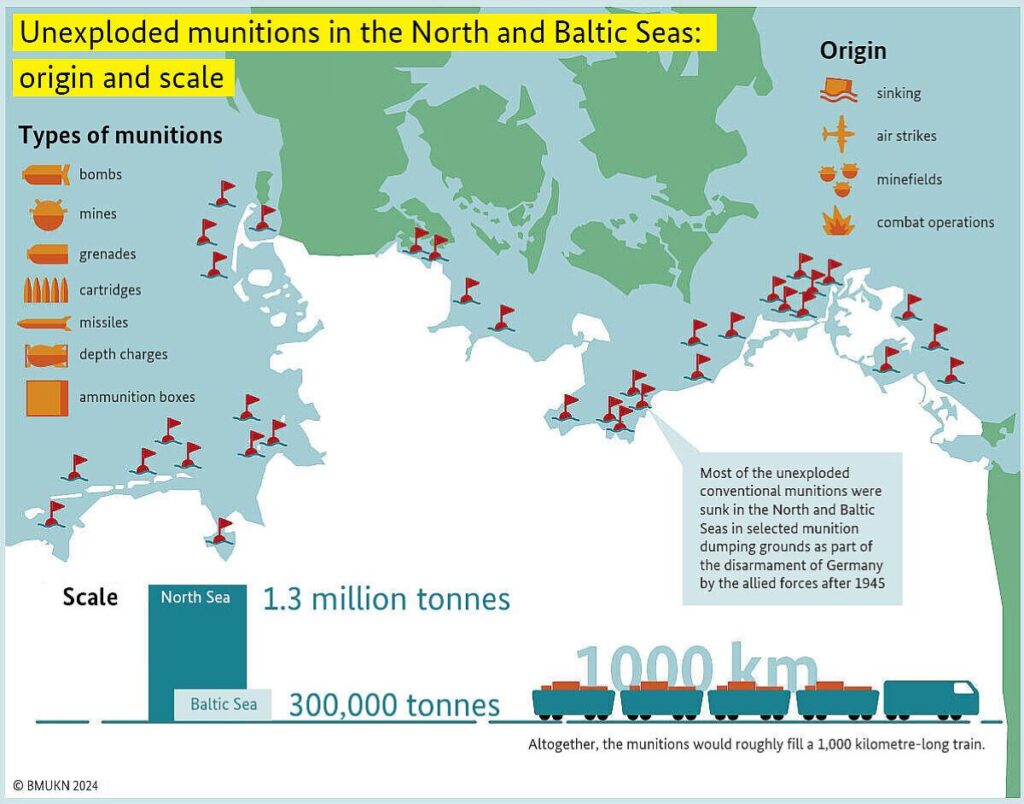 Unexploded munitions in the North and Baltic Seas: origin and scale

Types of munitions
bombs
mines
grenades
cartridges
missiles
depth charges
ammunition boxes

Origin
sinking
air strikes
minefields
combat operations

Most of the unexploded conventional munitions were sunk in the North and Baltic Seas in selected munition dumping grounds as part of the disarmament of Germany by the allied forces after 1945

Scale
North Sea
1.3 million tonnes
Baltic Sea
300,000 tonnes

1000 km

Altogether, the munitions would roughly fill a 1,000 kilometre-long train.

© BMUKN 2024